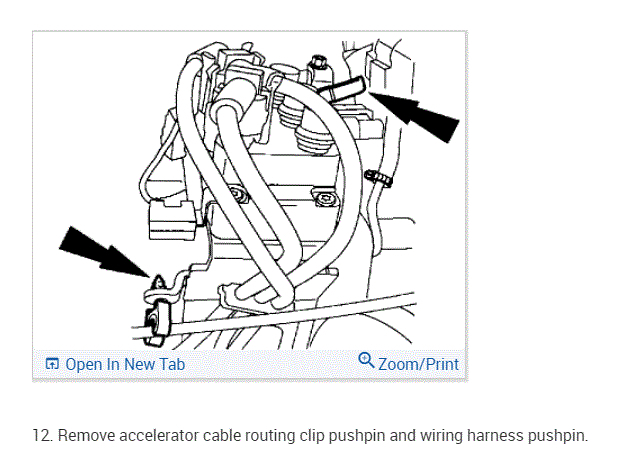 Open In New Tab

Zoom/Print

12. Remove accelerator cable routing clip pushpin and wiring harness pushpin.