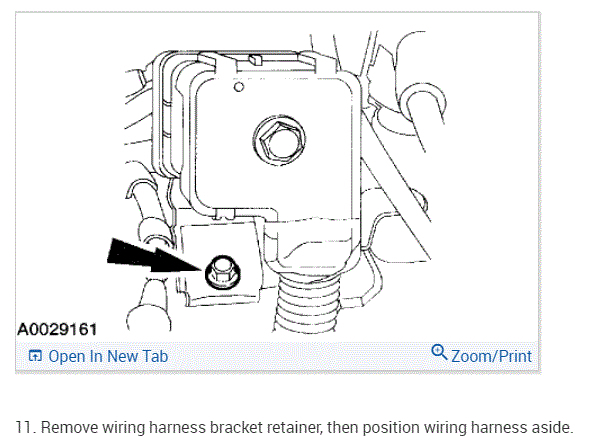 A0029161

Open In New Tab

Zoom/Print

11. Remove wiring harness bracket retainer, then position wiring harness aside.