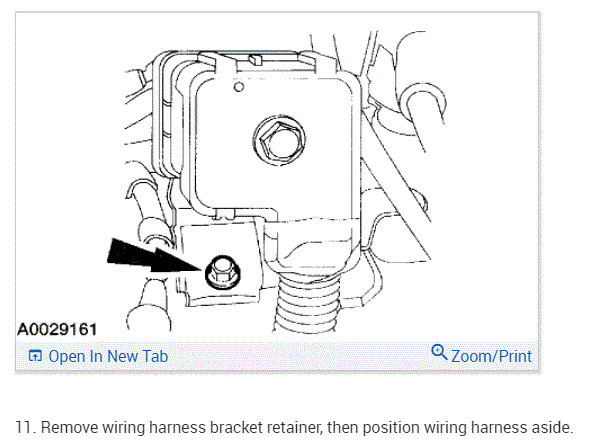 A0029161

Open In New Tab

Zoom/Print

11. Remove wiring harness bracket retainer, then position wiring harness aside.