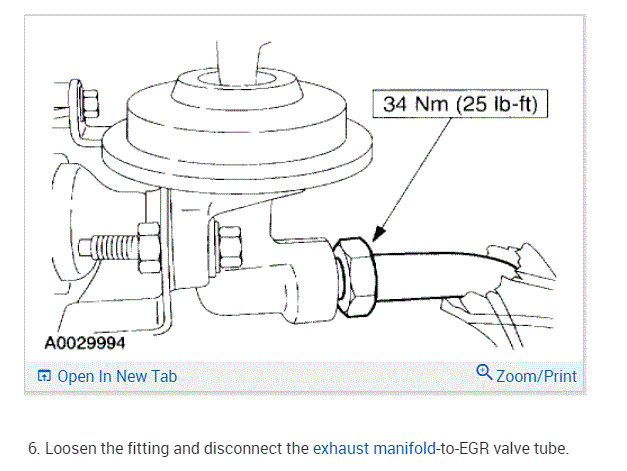 34 Nm (25 lb-ft)

A0029994

Open In New Tab

Zoom/Print

6. Loosen the fitting and disconnect the exhaust manifold-to-EGR valve tube.