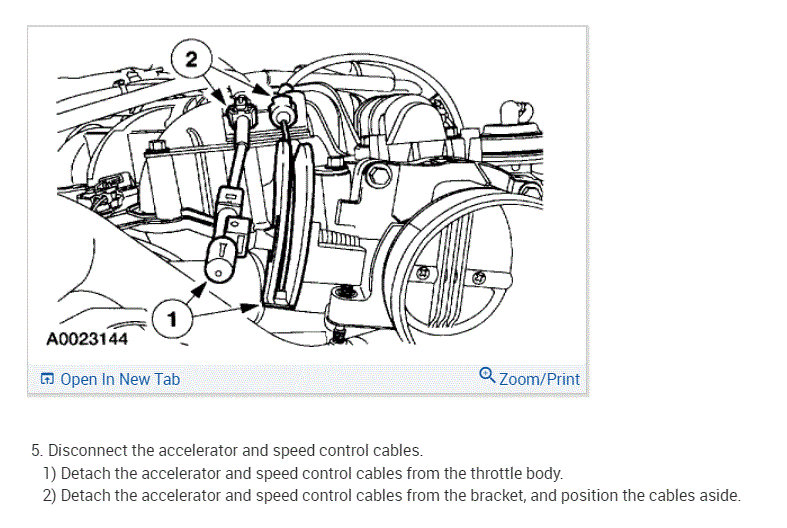 2

1

A0023144

Open In New Tab

Zoom/Print

5. Disconnect the accelerator and speed control cables.
1) Detach the accelerator and speed control cables from the throttle body.
2) Detach the accelerator and speed control cables from the bracket, and position the cables aside.