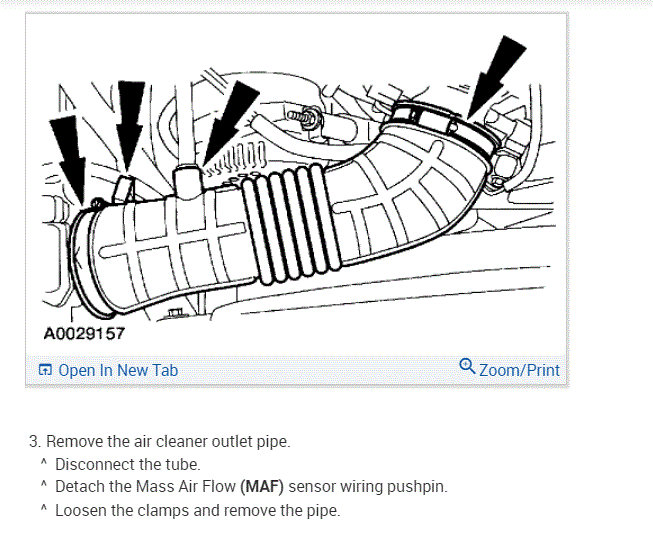 A0029157

Open In New Tab

Zoom/Print

3. Remove the air cleaner outlet pipe.

^ Disconnect the tube.

^ Detach the Mass Air Flow (MAF) sensor wiring pushpin.

^ Loosen the clamps and remove the pipe.