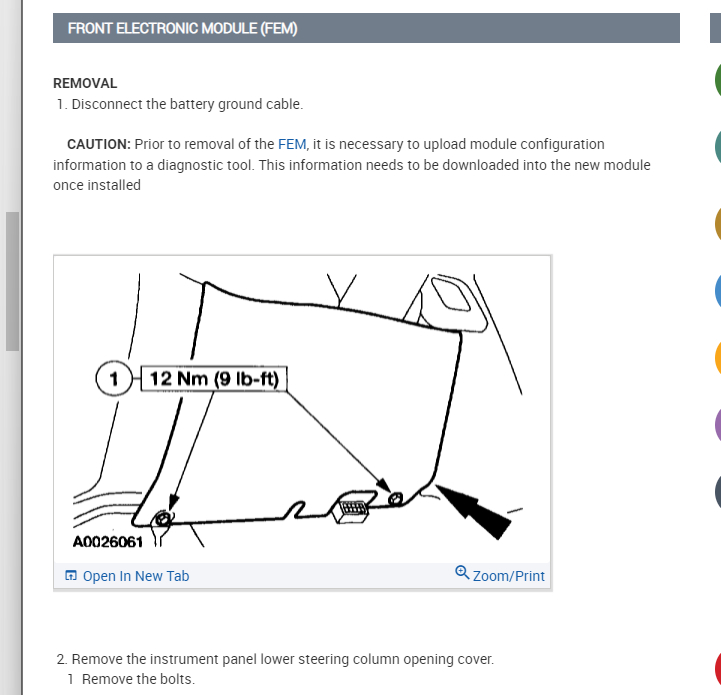 FRONT ELECTRONIC MODULE (FEM)

REMOVAL

1. Disconnect the battery ground cable.

CAUTION: Prior to removal of the FEM, it is necessary to upload module configuration information to a diagnostic tool. This information needs to be downloaded into the new module once installed

1 12 Nm (9 lb-ft)

A0026061

Open In New Tab

Zoom/Print

2. Remove the instrument panel lower steering column opening cover.

1 Remove the bolts.