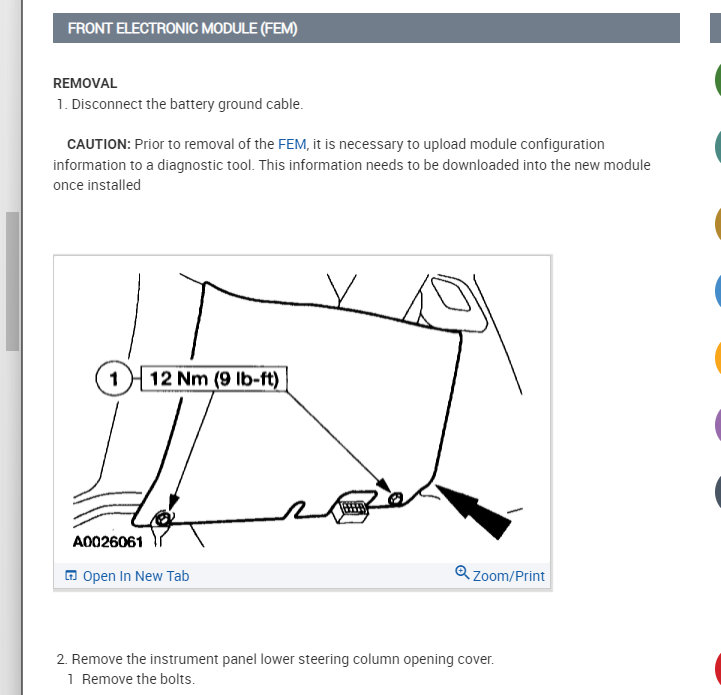 FRONT ELECTRONIC MODULE (FEM)

REMOVAL
1. Disconnect the battery ground cable.

CAUTION: Prior to removal of the FEM, it is necessary to upload module configuration information to a diagnostic tool. This information needs to be downloaded into the new module once installed

1 12 Nm (9 lb-ft)

A0026061

Open In New Tab Zoom/Print

2. Remove the instrument panel lower steering column opening cover.
1 Remove the bolts.