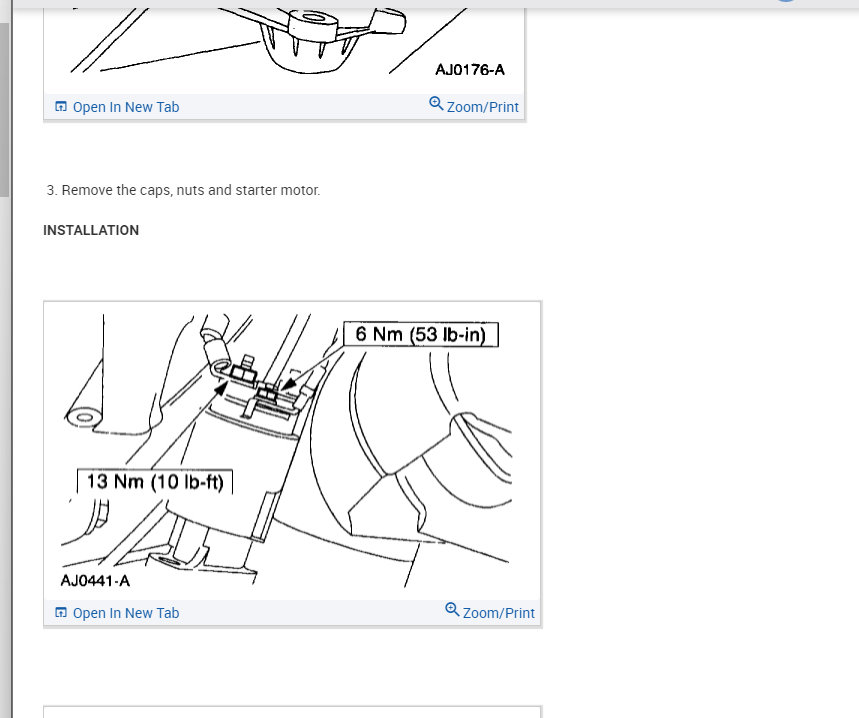 AJ0176-A

Open In New Tab Zoom/Print

3. Remove the caps, nuts and starter motor.

INSTALLATION

6 Nm (53 lb-in)

13 Nm (10 lb-ft)

AJ0441-A

Open In New Tab Zoom/Print