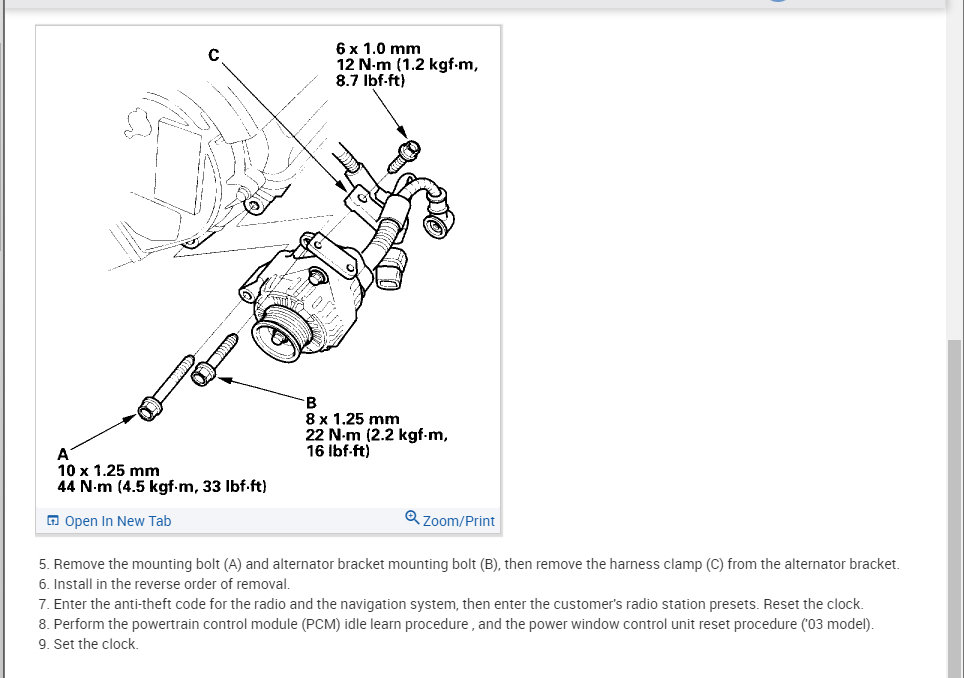 C

6 x 1.0 mm
12 N·m (1.2 kgf·m, 8.7 lbf·ft)

B
8 x 1.25 mm
22 N·m (2.2 kgf·m, 16 lbf·ft)

A
10 x 1.25 mm
44 N·m (4.5 kgf·m, 33 lbf·ft)

Open In New Tab

Zoom/Print

5. Remove the mounting bolt (A) and alternator bracket mounting bolt (B), then remove the harness clamp (C) from the alternator bracket.
6. Install in the reverse order of removal.
7. Enter the anti-theft code for the radio and the navigation system, then enter the customer's radio station presets. Reset the clock.
8. Perform the powertrain control module (PCM) idle learn procedure , and the power window control unit reset procedure ('03 model).
9. Set the clock.