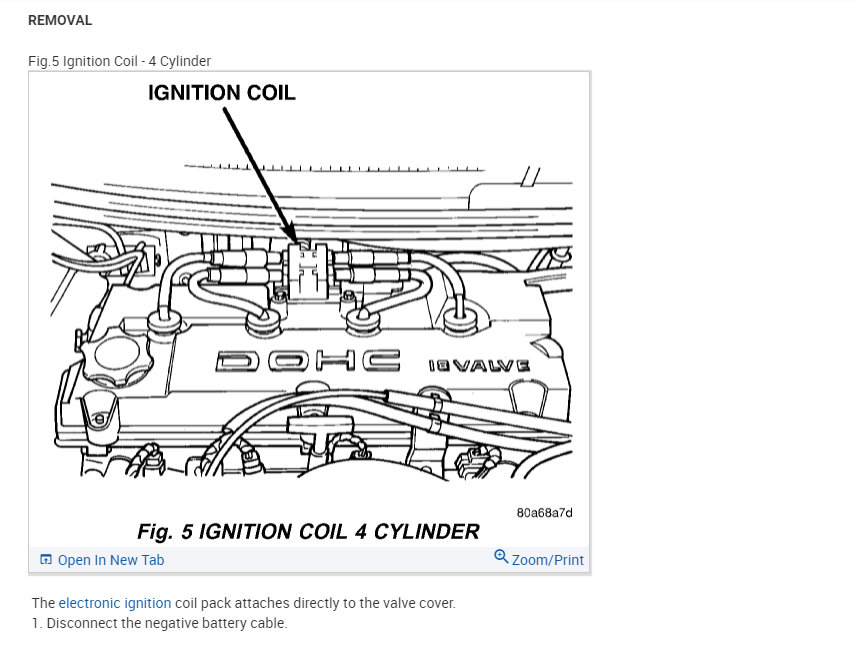 REMOVAL

Fig.5 Ignition Coil - 4 Cylinder

IGNITION COIL

DOHC

16VALVE

80a68a7d

Fig. 5 IGNITION COIL 4 CYLINDER

Open In New Tab

Zoom/Print

The electronic ignition coil pack attaches directly to the valve cover.

1. Disconnect the negative battery cable.