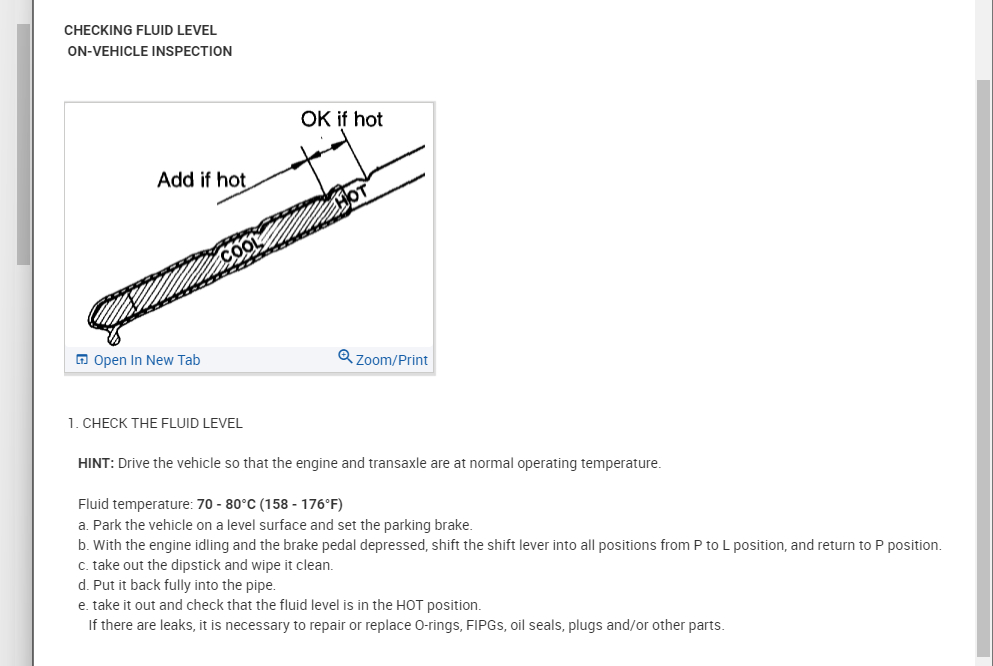 CHECKING FLUID LEVEL
ON-VEHICLE INSPECTION

OK if hot
Add if hot
HOT
COOL

Open In New Tab
Zoom/Print

1. CHECK THE FLUID LEVEL

HINT: Drive the vehicle so that the engine and transaxle are at normal operating temperature.

Fluid temperature: 70 - 80°C (158 - 176°F)
a. Park the vehicle on a level surface and set the parking brake.
b. With the engine idling and the brake pedal depressed, shift the shift lever into all positions from P to L position, and return to P position.
c. take out the dipstick and wipe it clean.
d. Put it back fully into the pipe.
e. take it out and check that the fluid level is in the HOT position.
If there are leaks, it is necessary to repair or replace O-rings, FIPGs, oil seals, plugs and/or other parts.