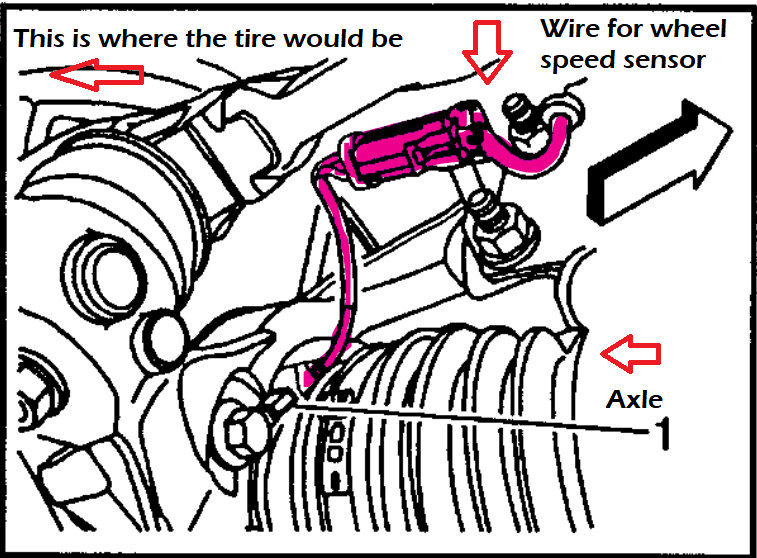 This is where the tire would be

Wire for wheel speed sensor

Axle

1