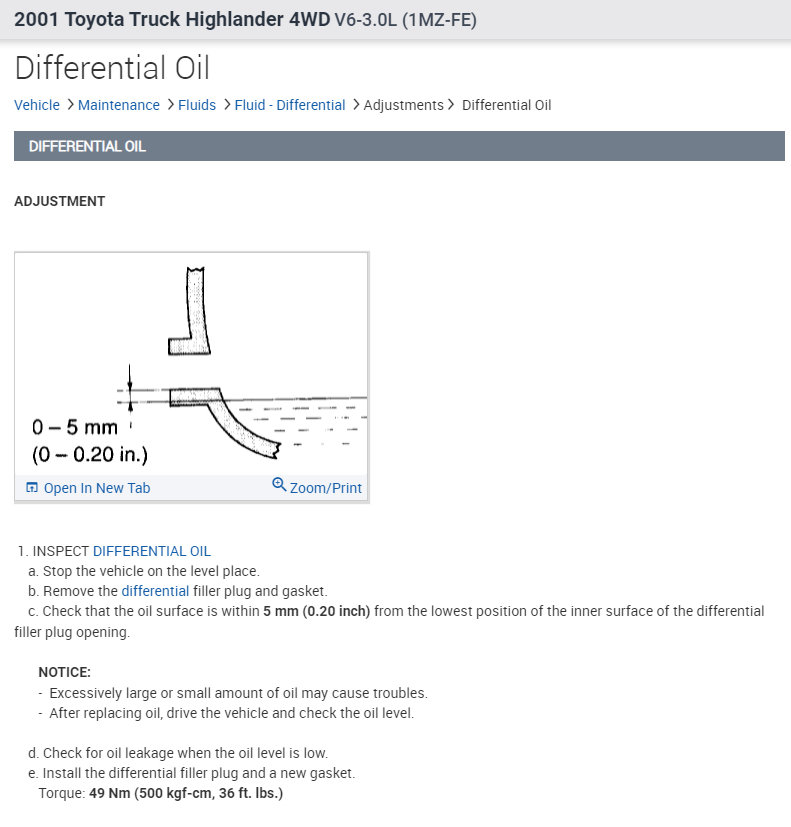 2001 Toyota Truck Highlander 4WD V6-3.0L (1MZ-FE)

Differential Oil

Vehicle > Maintenance > Fluids > Fluid - Differential > Adjustments > Differential Oil

DIFFERENTIAL OIL

ADJUSTMENT

0 – 5 mm
(0 – 0.20 in.)

Open In New Tab
Zoom/Print

1. INSPECT DIFFERENTIAL OIL
a. Stop the vehicle on the level place.
b. Remove the differential filler plug and gasket.
c. Check that the oil surface is within 5 mm (0.20 inch) from the lowest position of the inner surface of the differential filler plug opening.

NOTICE:
- Excessively large or small amount of oil may cause troubles.
- After replacing oil, drive the vehicle and check the oil level.

d. Check for oil leakage when the oil level is low.
e. Install the differential filler plug and a new gasket.
Torque: 49 Nm (500 kgf-cm, 36 ft. lbs.)