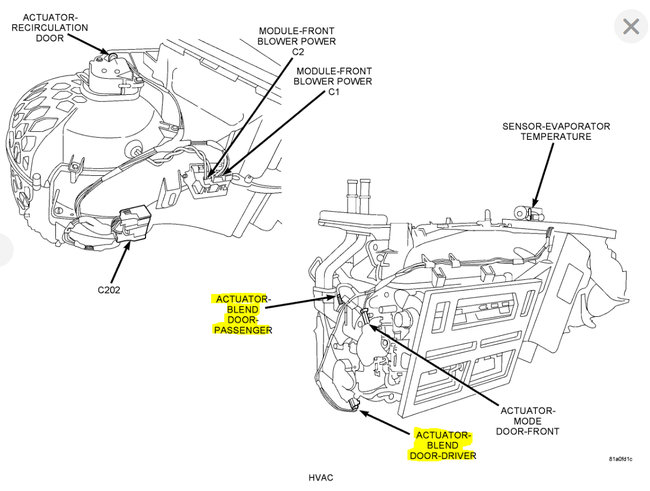 ACTUATOR-RECIRCULATION DOOR

MODULE-FRONT BLOWER POWER C2

MODULE-FRONT BLOWER POWER C1

SENSOR-EVAPORATOR TEMPERATURE

C202

ACTUATOR-BLEND DOOR-PASSENGER

ACTUATOR-MODE DOOR-FRONT

ACTUATOR-BLEND DOOR-DRIVER

81a0fd1c

HVAC