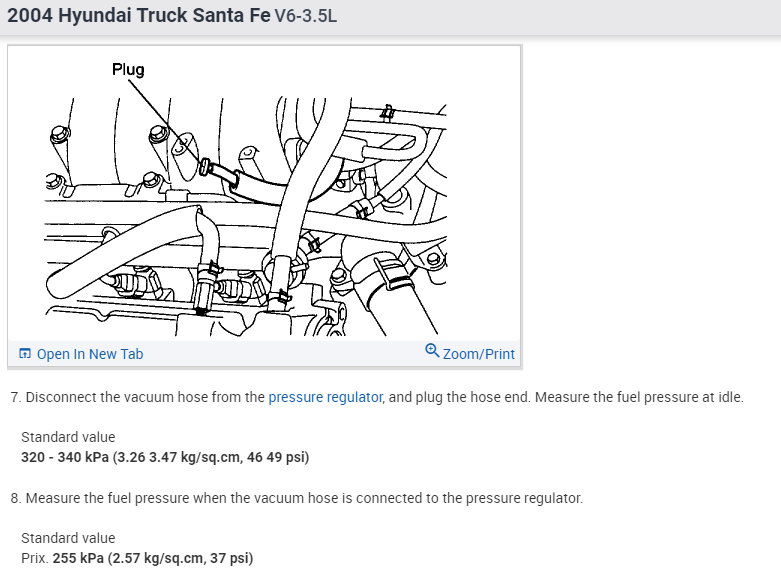 2004 Hyundai Truck Santa Fe V6-3.5L

Plug

Open In New Tab

Zoom/Print

7. Disconnect the vacuum hose from the pressure regulator, and plug the hose end. Measure the fuel pressure at idle.

Standard value
320 - 340 kPa (3.26 3.47 kg/sq.cm, 46 49 psi)

8. Measure the fuel pressure when the vacuum hose is connected to the pressure regulator.

Standard value
Prix. 255 kPa (2.57 kg/sq.cm, 37 psi)