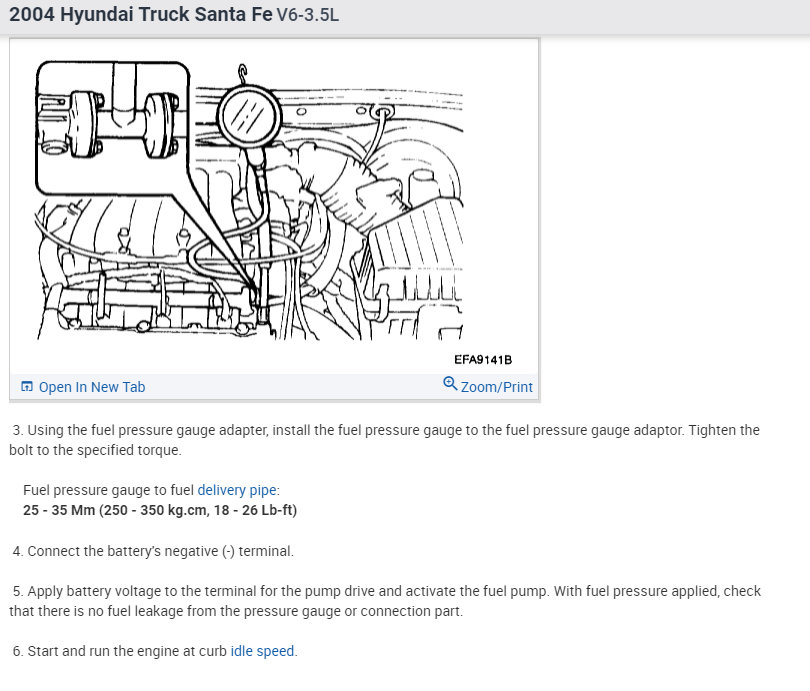 2004 Hyundai Truck Santa Fe V6-3.5L

EFA9141B

Open In New Tab

Zoom/Print

3. Using the fuel pressure gauge adapter, install the fuel pressure gauge to the fuel pressure gauge adaptor. Tighten the bolt to the specified torque.

Fuel pressure gauge to fuel delivery pipe:
25 - 35 Mm (250 - 350 kg.cm, 18 - 26 Lb-ft)

4. Connect the battery's negative (-) terminal.

5. Apply battery voltage to the terminal for the pump drive and activate the fuel pump. With fuel pressure applied, check that there is no fuel leakage from the pressure gauge or connection part.

6. Start and run the engine at curb idle speed.