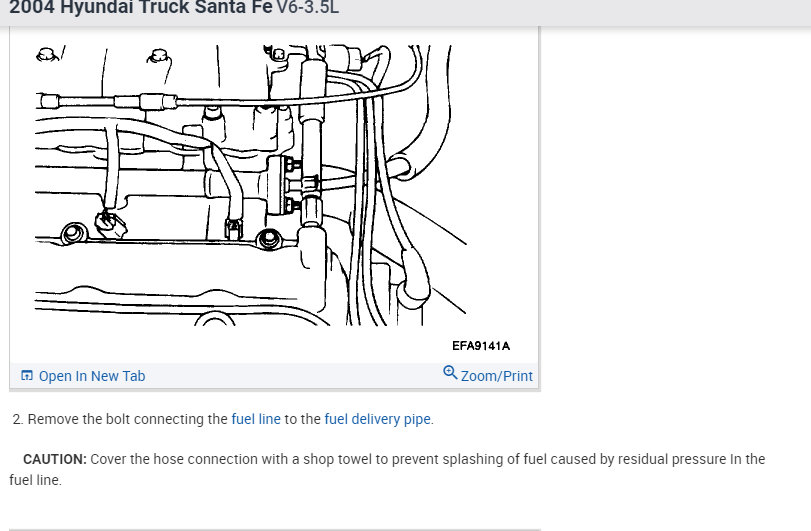 2004 Hyundai Truck Santa Fe V6-3.5L

EFA9141A

Open In New Tab

Zoom/Print

2. Remove the bolt connecting the fuel line to the fuel delivery pipe.

CAUTION: Cover the hose connection with a shop towel to prevent splashing of fuel caused by residual pressure In the fuel line.