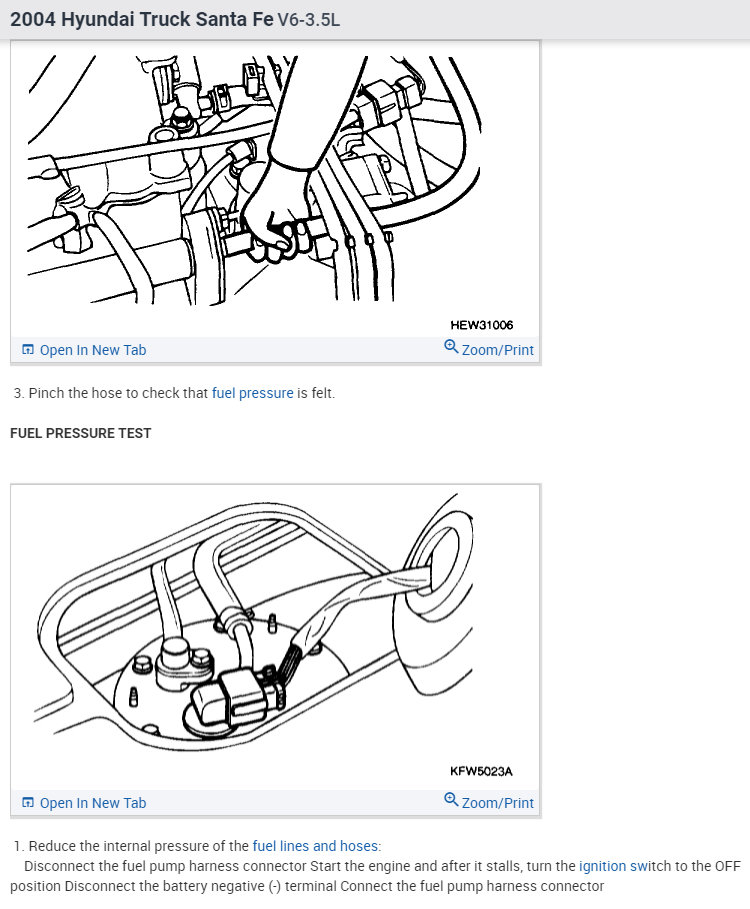 2004 Hyundai Truck Santa Fe V6-3.5L

HEW31006

Open In New Tab

Zoom/Print

3. Pinch the hose to check that fuel pressure is felt.

FUEL PRESSURE TEST

KFW5023A

Open In New Tab

Zoom/Print

1. Reduce the internal pressure of the fuel lines and hoses:
Disconnect the fuel pump harness connector Start the engine and after it stalls, turn the ignition switch to the OFF position Disconnect the battery negative (-) terminal Connect the fuel pump harness connector