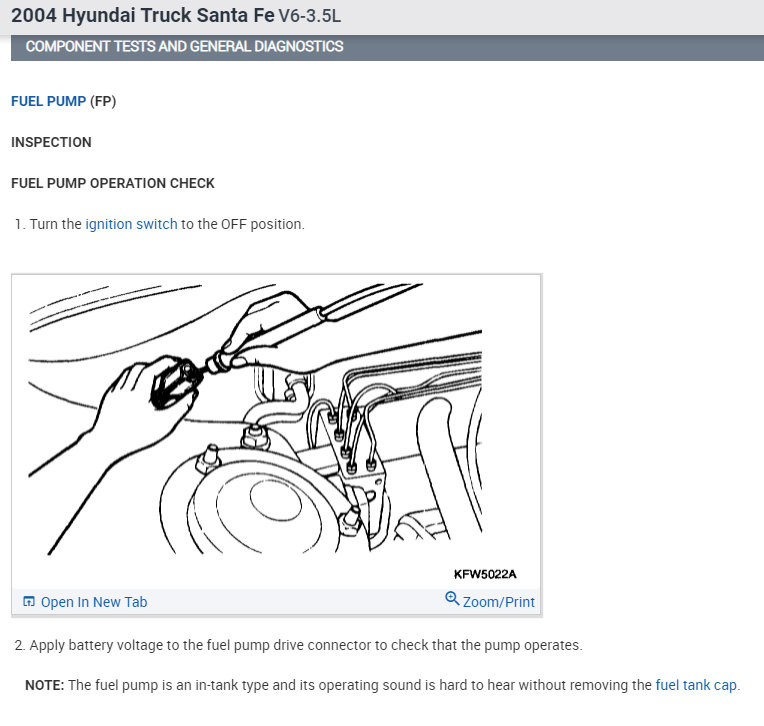 2004 Hyundai Truck Santa Fe V6-3.5L

COMPONENT TESTS AND GENERAL DIAGNOSTICS

FUEL PUMP (FP)

INSPECTION

FUEL PUMP OPERATION CHECK

1. Turn the ignition switch to the OFF position.

KFW5022A

Open In New Tab

Zoom/Print

2. Apply battery voltage to the fuel pump drive connector to check that the pump operates.

NOTE: The fuel pump is an in-tank type and its operating sound is hard to hear without removing the fuel tank cap.