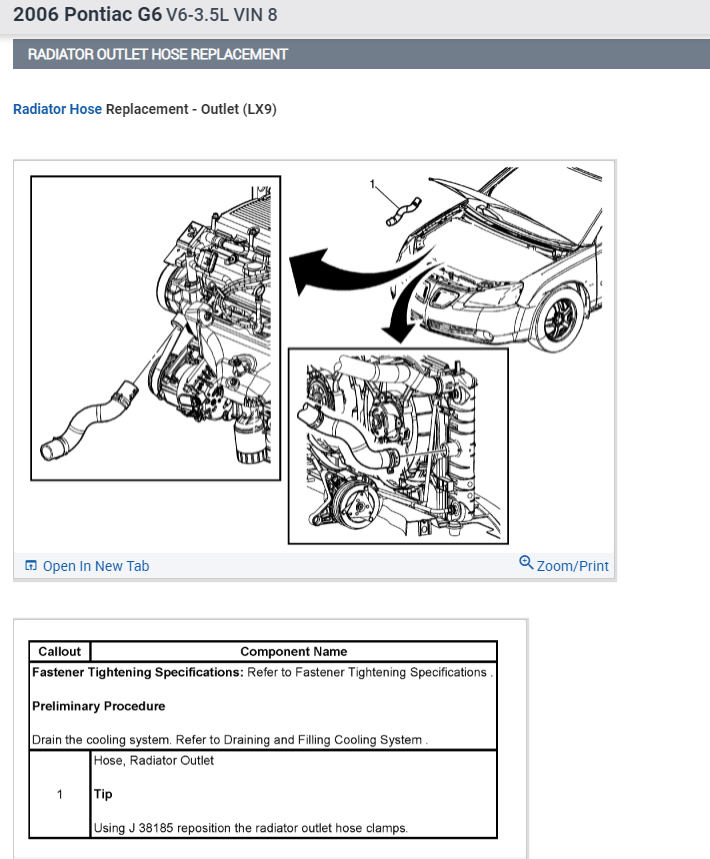 2006 Pontiac G6 V6-3.5L VIN 8

RADIATOR OUTLET HOSE REPLACEMENT

Radiator Hose Replacement - Outlet (LX9)

1

Open In New Tab

Zoom/Print

| Callout | Component Name |
|---|---|
| Fastener Tightening Specifications: Refer to Fastener Tightening Specifications . Preliminary Procedure Drain the cooling system. Refer to Draining and Filling Cooling System . | |
| 1 | Hose, Radiator Outlet Tip Using J 38185 reposition the radiator outlet hose clamps. |