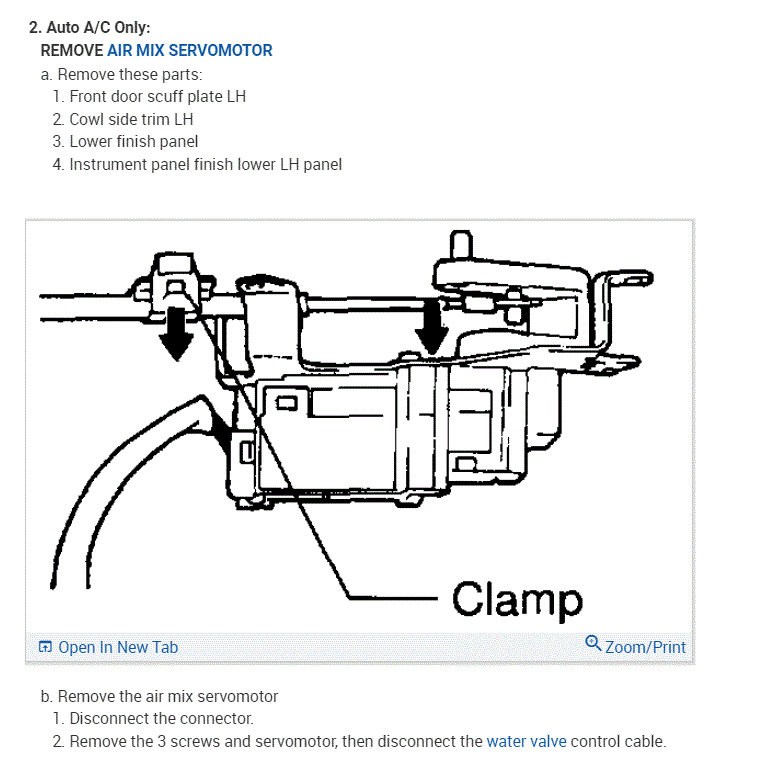 2. Auto A/C Only:
REMOVE AIR MIX SERVOMOTOR
a. Remove these parts:
1. Front door scuff plate LH
2. Cowl side trim LH
3. Lower finish panel
4. Instrument panel finish lower LH panel

Clamp

Open In New Tab
Zoom/Print

b. Remove the air mix servomotor
1. Disconnect the connector.
2. Remove the 3 screws and servomotor, then disconnect the water valve control cable.