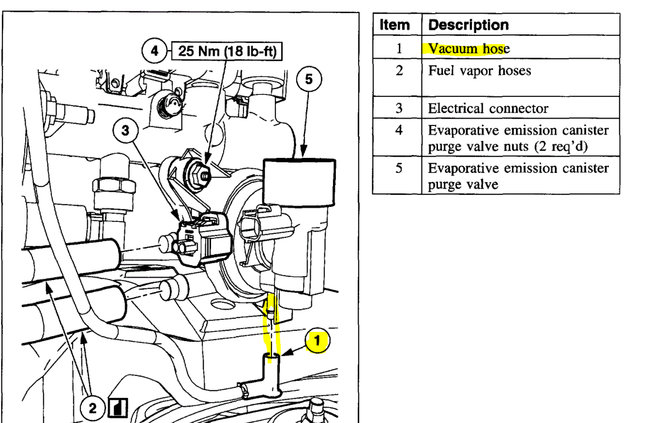 4 25 Nm (18 lb-ft)

5

3

1

2

| Item | Description |
|---|---|
| 1 | Vacuum hose |
| 2 | Fuel vapor hoses |
| 3 | Electrical connector |
| 4 | Evaporative emission canister purge valve nuts (2 req'd) |
| 5 | Evaporative emission canister purge valve |