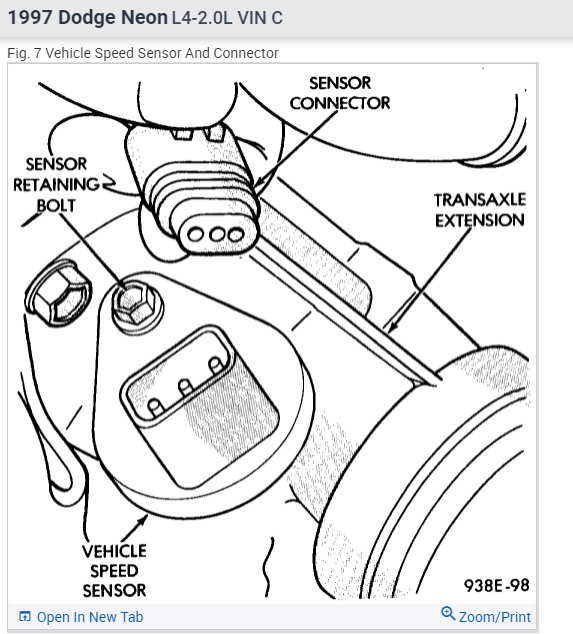 1997 Dodge Neon L4-2.0L VIN C

Fig. 7 Vehicle Speed Sensor And Connector

SENSOR CONNECTOR

SENSOR RETAINING BOLT

TRANSAXLE EXTENSION

VEHICLE SPEED SENSOR

938E-98

Open In New Tab

Zoom/Print