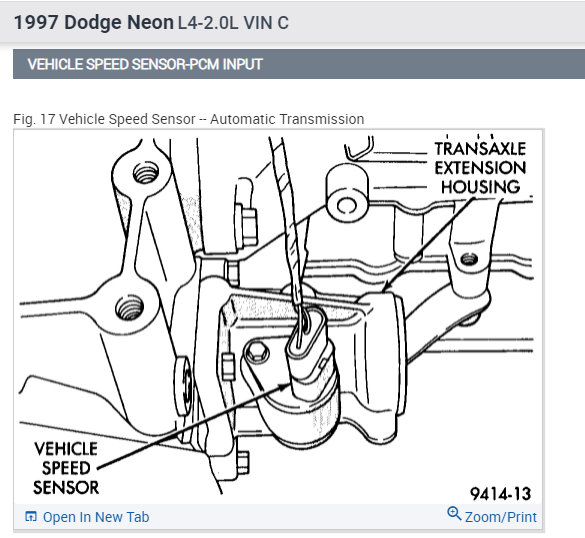 1997 Dodge Neon L4-2.0L VIN C

VEHICLE SPEED SENSOR-PCM INPUT

Fig. 17 Vehicle Speed Sensor -- Automatic Transmission

TRANSAXLE EXTENSION HOUSING

VEHICLE SPEED SENSOR

9414-13

Open In New Tab

Zoom/Print