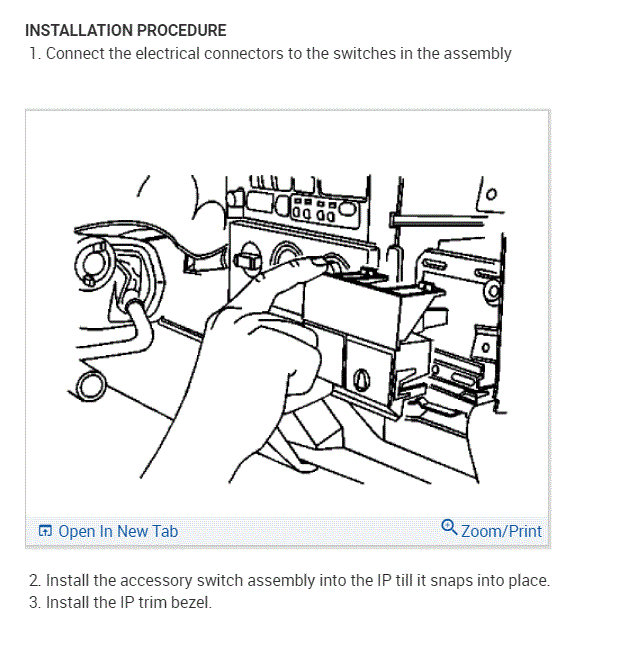 INSTALLATION PROCEDURE
1. Connect the electrical connectors to the switches in the assembly

Open In New Tab
Zoom/Print

2. Install the accessory switch assembly into the IP till it snaps into place.
3. Install the IP trim bezel.