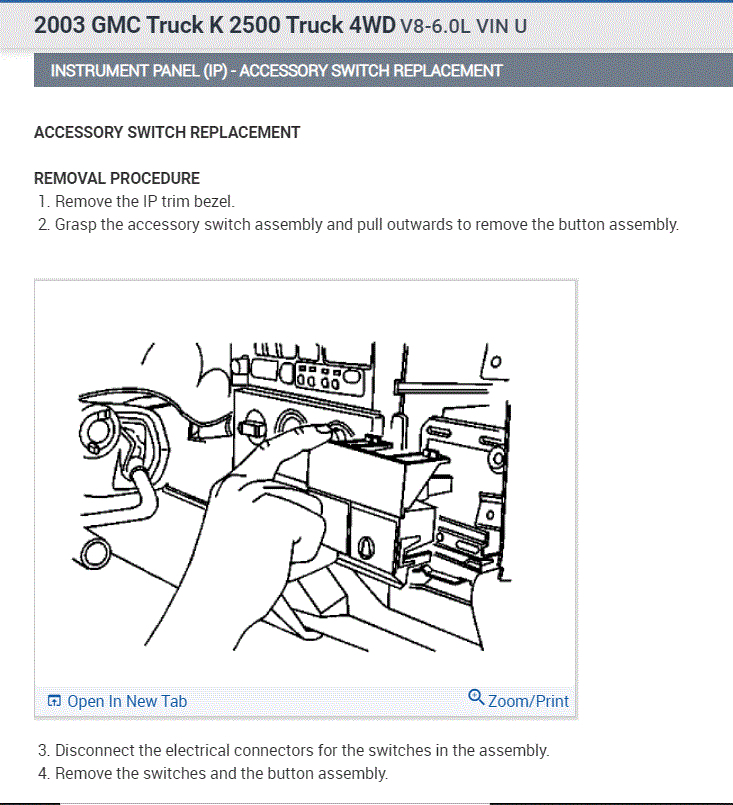 2003 GMC Truck K 2500 Truck 4WD V8-6.0L VIN U

INSTRUMENT PANEL (IP) - ACCESSORY SWITCH REPLACEMENT

ACCESSORY SWITCH REPLACEMENT

REMOVAL PROCEDURE
1. Remove the IP trim bezel.
2. Grasp the accessory switch assembly and pull outwards to remove the button assembly.

Open In New Tab
Zoom/Print

3. Disconnect the electrical connectors for the switches in the assembly.
4. Remove the switches and the button assembly.