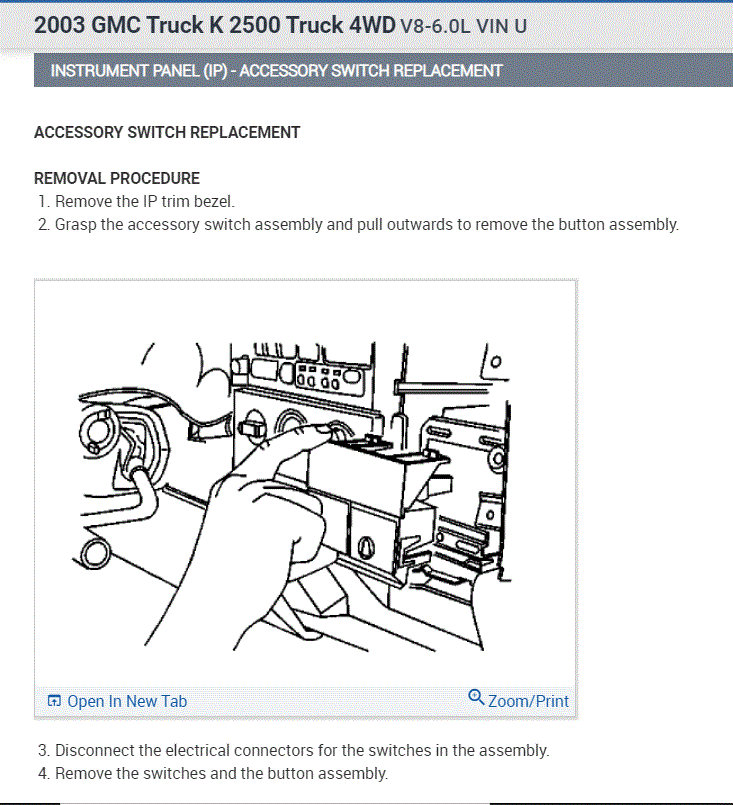 2003 GMC Truck K 2500 Truck 4WD V8-6.0L VIN U

INSTRUMENT PANEL (IP) - ACCESSORY SWITCH REPLACEMENT

ACCESSORY SWITCH REPLACEMENT

REMOVAL PROCEDURE
1. Remove the IP trim bezel.
2. Grasp the accessory switch assembly and pull outwards to remove the button assembly.

Open In New Tab
Zoom/Print

3. Disconnect the electrical connectors for the switches in the assembly.
4. Remove the switches and the button assembly.