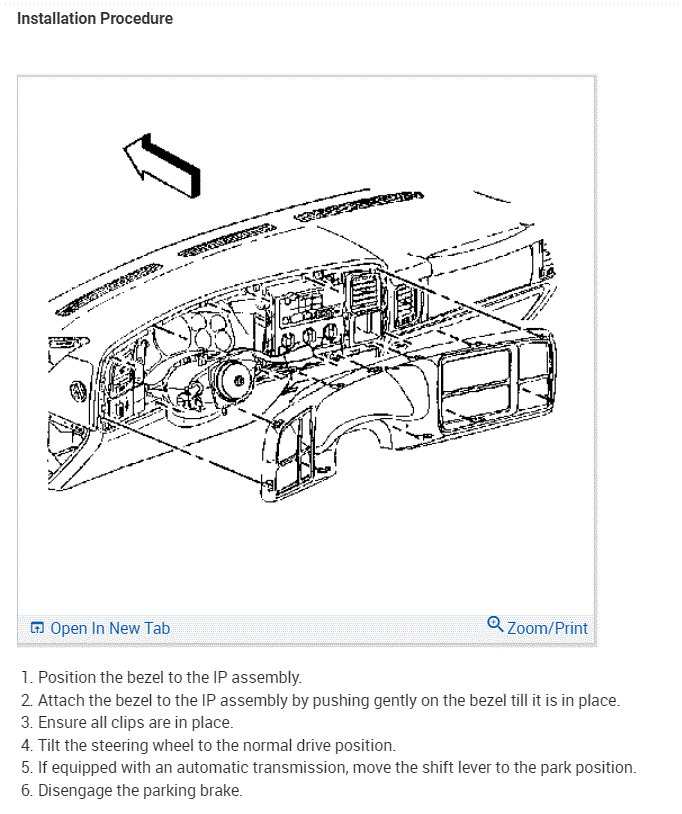 Installation Procedure

Open In New Tab

Zoom/Print

1. Position the bezel to the IP assembly.
2. Attach the bezel to the IP assembly by pushing gently on the bezel till it is in place.
3. Ensure all clips are in place.
4. Tilt the steering wheel to the normal drive position.
5. If equipped with an automatic transmission, move the shift lever to the park position.
6. Disengage the parking brake.