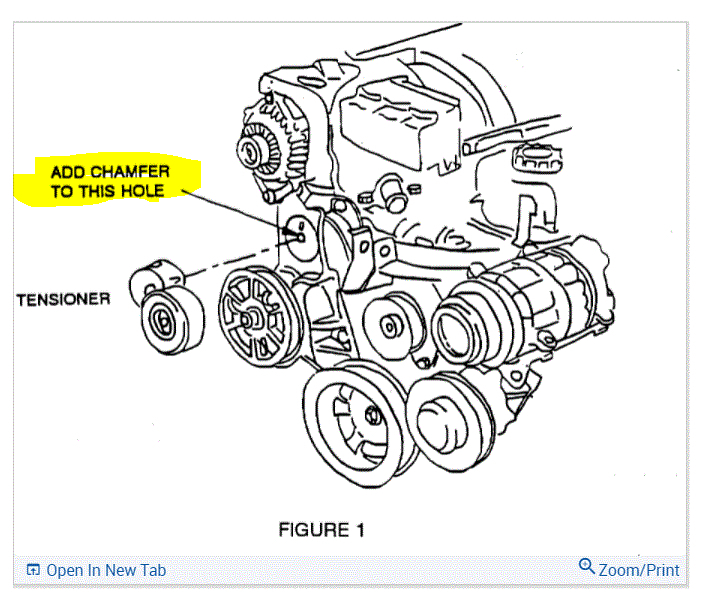 ADD CHAMFER TO THIS HOLE

TENSIONER

FIGURE 1

Open In New Tab

Zoom/Print