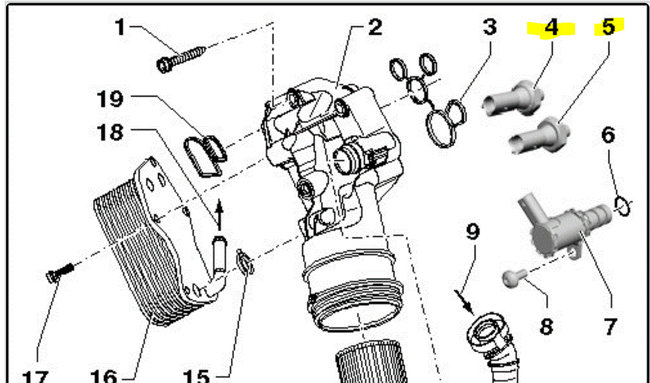 1
2
3
4
5
19
18
6
9
8
7
17
16
15