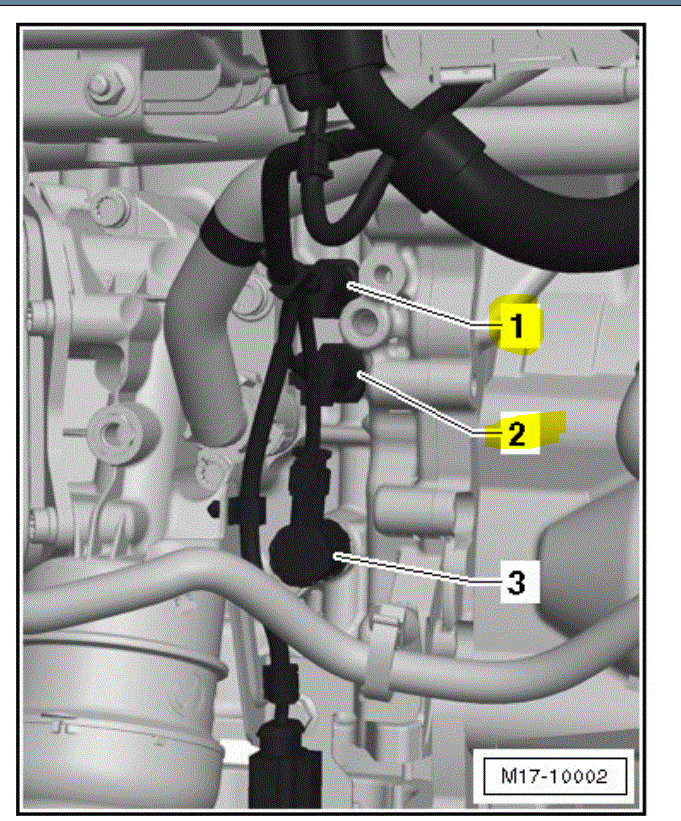 1
2
3
M17-10002