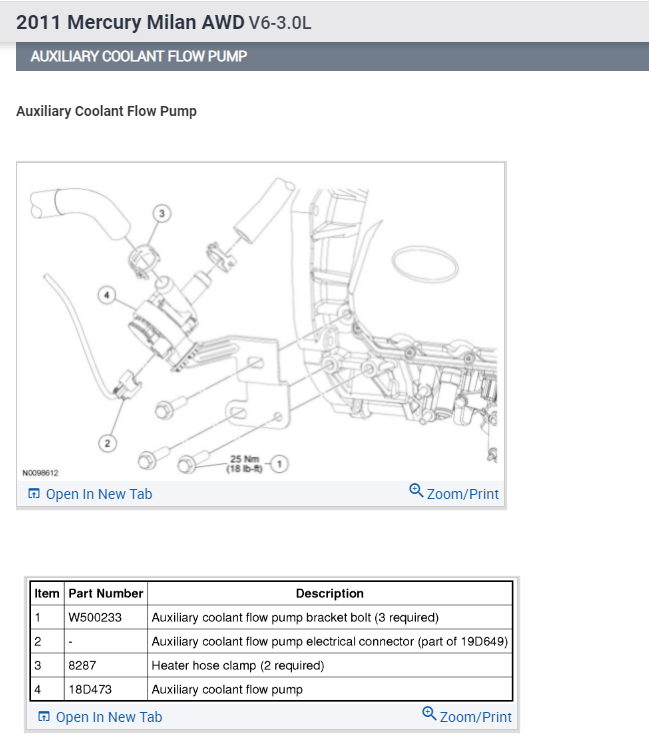 2011 Mercury Milan AWD V6-3.0L

AUXILIARY COOLANT FLOW PUMP

Auxiliary Coolant Flow Pump

3
4
2
25 Nm (18 lb-ft) 1
N0098612

Open In New Tab
Zoom/Print

| Item | Part Number | Description |
|---|---|---|
| 1 | W500233 | Auxiliary coolant flow pump bracket bolt (3 required) |
| 2 | - | Auxiliary coolant flow pump electrical connector (part of 19D649) |
| 3 | 8287 | Heater hose clamp (2 required) |
| 4 | 18D473 | Auxiliary coolant flow pump |

Open In New Tab
Zoom/Print