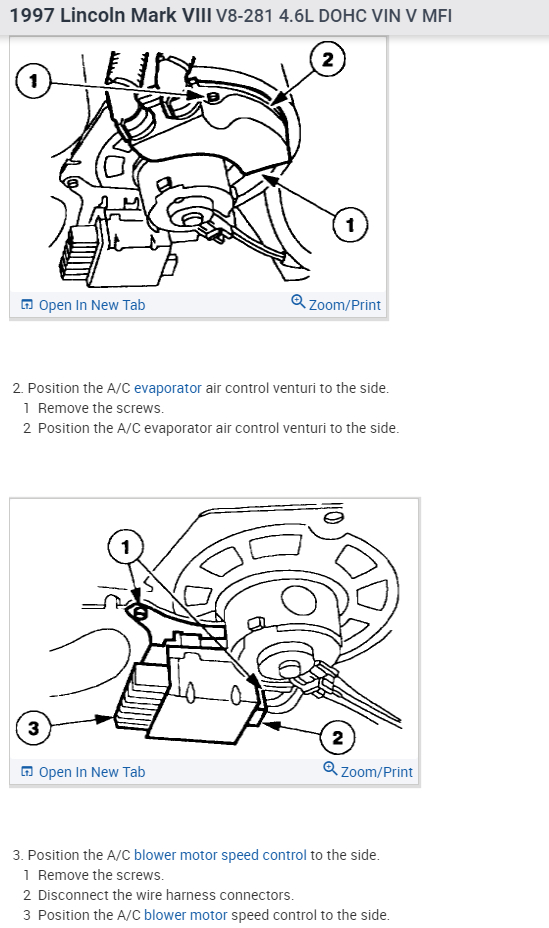 1997 Lincoln Mark VIII V8-281 4.6L DOHC VIN V MFI

1

2

1

Open In New Tab

Zoom/Print

2. Position the A/C evaporator air control venturi to the side.
1 Remove the screws.
2 Position the A/C evaporator air control venturi to the side.

1

3

2

Open In New Tab

Zoom/Print

3. Position the A/C blower motor speed control to the side.
1 Remove the screws.
2 Disconnect the wire harness connectors.
3 Position the A/C blower motor speed control to the side.