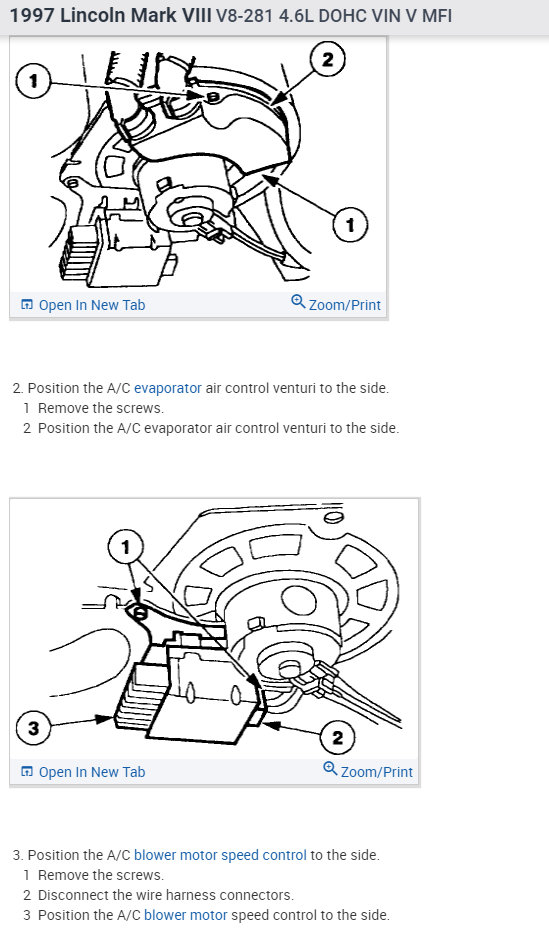 1997 Lincoln Mark VIII V8-281 4.6L DOHC VIN V MFI

1

2

1

Open In New Tab

Zoom/Print

2. Position the A/C evaporator air control venturi to the side.
1 Remove the screws.
2 Position the A/C evaporator air control venturi to the side.

1

3

2

Open In New Tab

Zoom/Print

3. Position the A/C blower motor speed control to the side.
1 Remove the screws.
2 Disconnect the wire harness connectors.
3 Position the A/C blower motor speed control to the side.