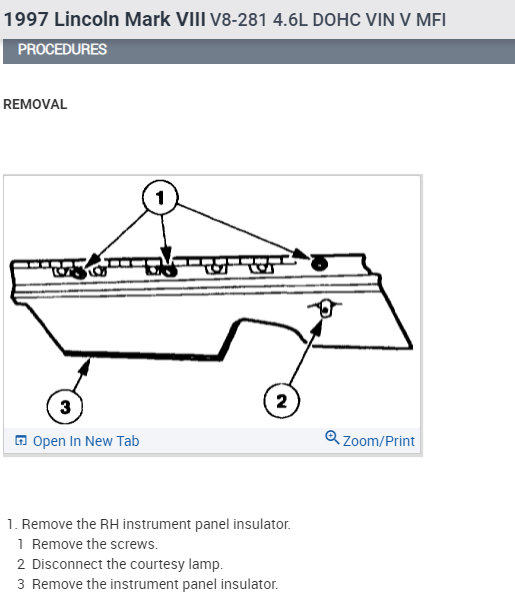 1997 Lincoln Mark VIII V8-281 4.6L DOHC VIN V MFI

PROCEDURES

REMOVAL

1

3

2

Open In New Tab

Zoom/Print

1. Remove the RH instrument panel insulator.

1 Remove the screws.

2 Disconnect the courtesy lamp.

3 Remove the instrument panel insulator.