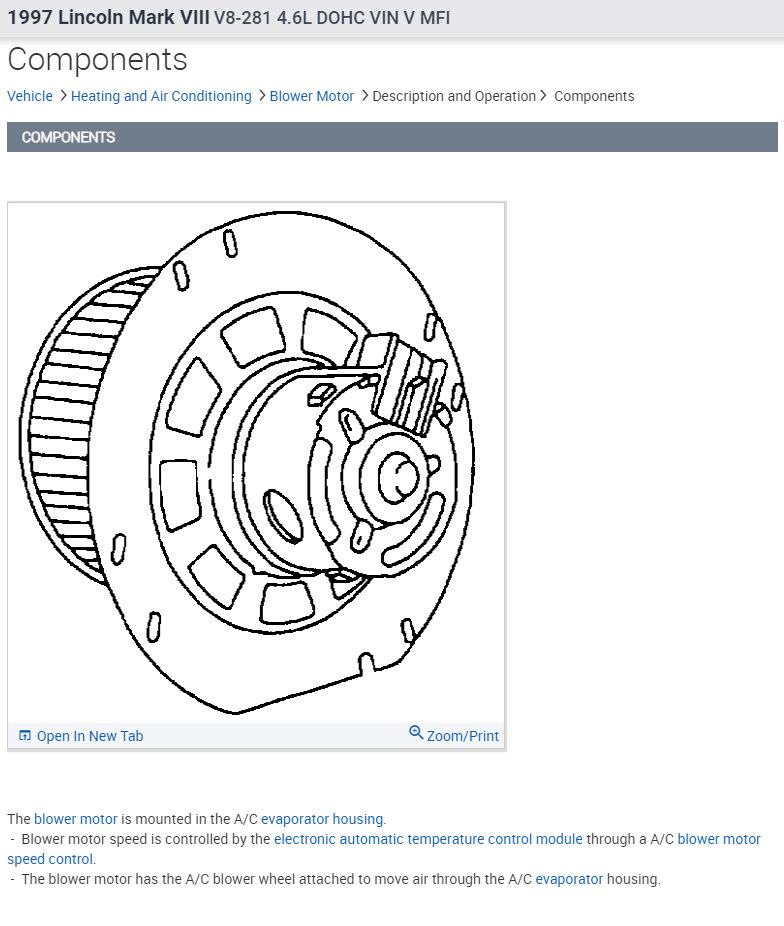 1997 Lincoln Mark VIII V8-281 4.6L DOHC VIN V MFI

Components

Vehicle > Heating and Air Conditioning > Blower Motor > Description and Operation > Components

COMPONENTS

Open In New Tab

Zoom/Print

The blower motor is mounted in the A/C evaporator housing.

- Blower motor speed is controlled by the electronic automatic temperature control module through a A/C blower motor speed control.

- The blower motor has the A/C blower wheel attached to move air through the A/C evaporator housing.