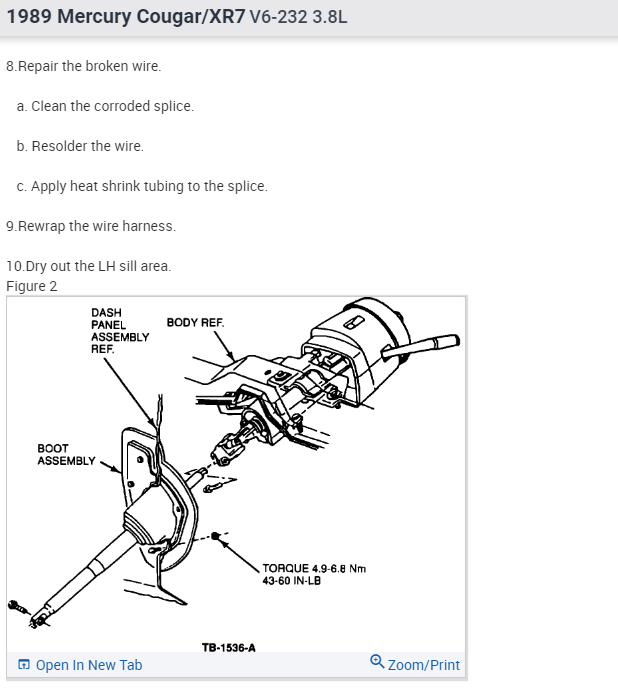 1989 Mercury Cougar/XR7 V6-232 3.8L

8.Repair the broken wire.

a. Clean the corroded splice.

b. Resolder the wire.

c. Apply heat shrink tubing to the splice.

9.Rewrap the wire harness.

10.Dry out the LH sill area.
Figure 2

DASH PANEL ASSEMBLY REF.

BODY REF.

BOOT ASSEMBLY

TORQUE 4.9-6.8 Nm
43-60 IN-LB

TB-1536-A

Open In New Tab

Zoom/Print