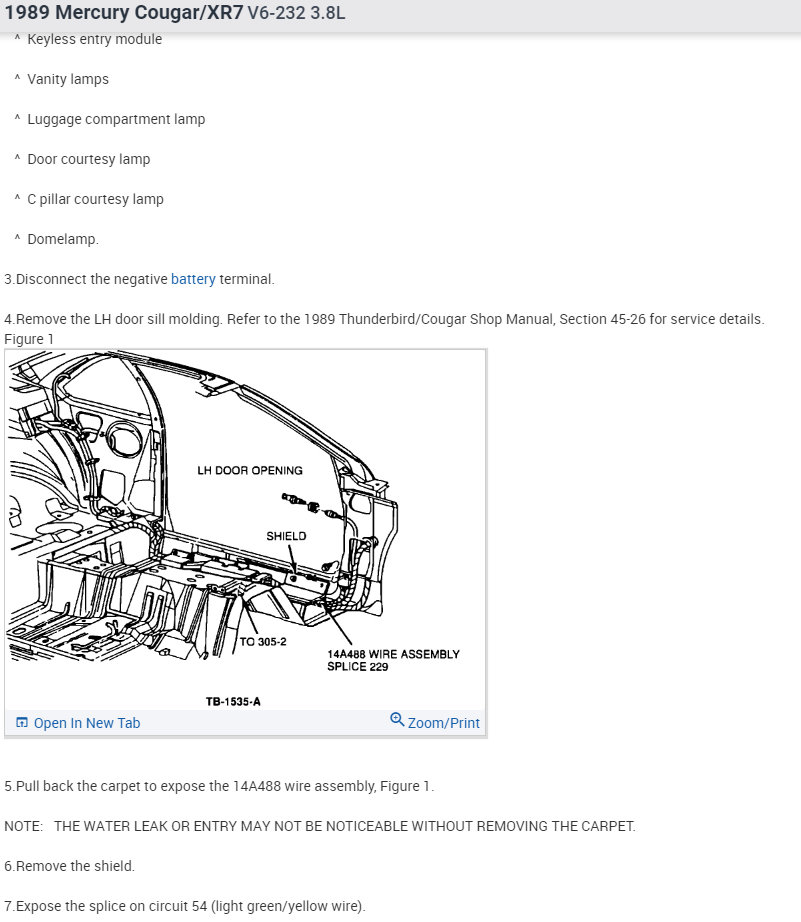 1989 Mercury Cougar/XR7 V6-232 3.8L

^ Keyless entry module

^ Vanity lamps

^ Luggage compartment lamp

^ Door courtesy lamp

^ C pillar courtesy lamp

^ Domelamp.

3.Disconnect the negative battery terminal.

4.Remove the LH door sill molding. Refer to the 1989 Thunderbird/Cougar Shop Manual, Section 45-26 for service details.
Figure 1

LH DOOR OPENING

SHIELD

TO 305-2

14A488 WIRE ASSEMBLY
SPLICE 229

TB-1535-A

Open In New Tab

Zoom/Print

5.Pull back the carpet to expose the 14A488 wire assembly, Figure 1.

NOTE: THE WATER LEAK OR ENTRY MAY NOT BE NOTICEABLE WITHOUT REMOVING THE CARPET.

6.Remove the shield.

7.Expose the splice on circuit 54 (light green/yellow wire).