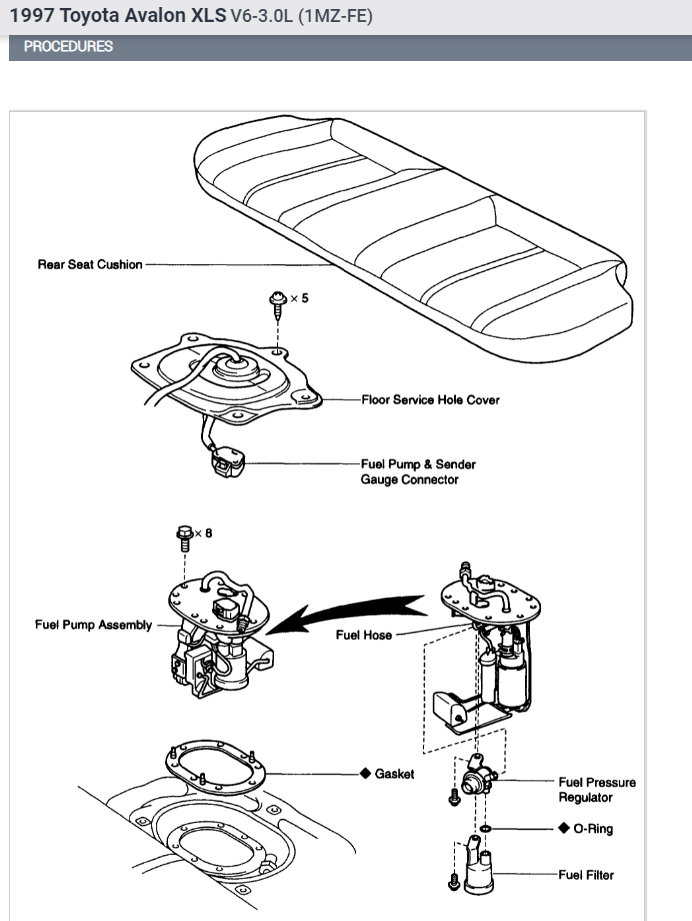 1997 Toyota Avalon XLS V6-3.0L (1MZ-FE)

PROCEDURES

Rear Seat Cushion

× 5

Floor Service Hole Cover

Fuel Pump & Sender Gauge Connector

× 8

Fuel Pump Assembly

Fuel Hose

◆ Gasket

Fuel Pressure Regulator

◆ O-Ring

Fuel Filter