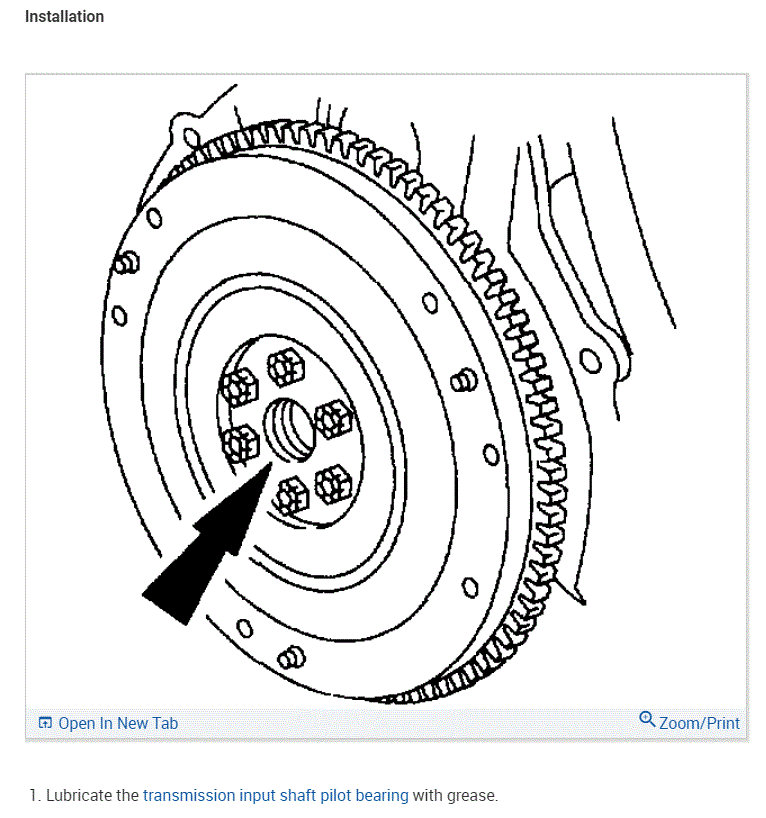 Installation

Open In New Tab

Zoom/Print

1. Lubricate the transmission input shaft pilot bearing with grease.