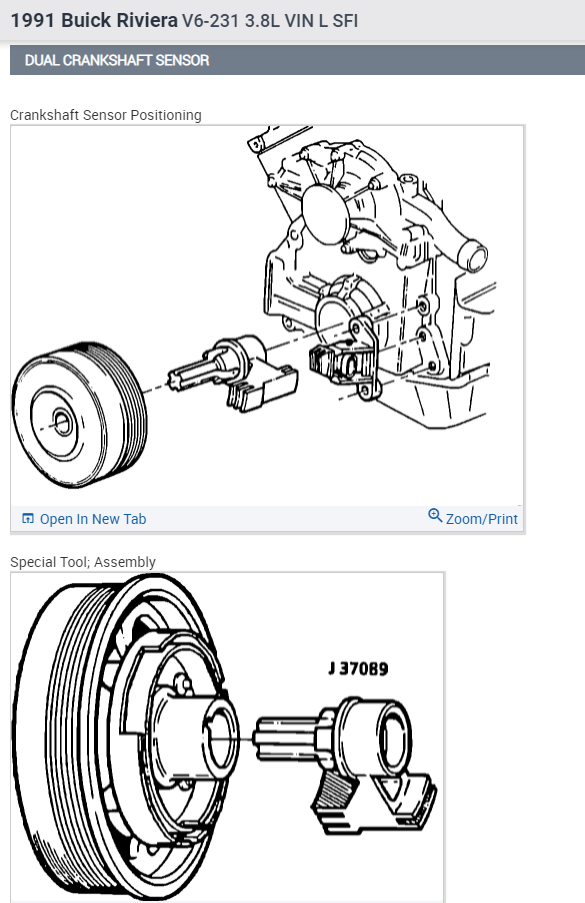 1991 Buick Riviera V6-231 3.8L VIN L SFI

DUAL CRANKSHAFT SENSOR

Crankshaft Sensor Positioning

Open In New Tab

Zoom/Print

Special Tool; Assembly

J 37089