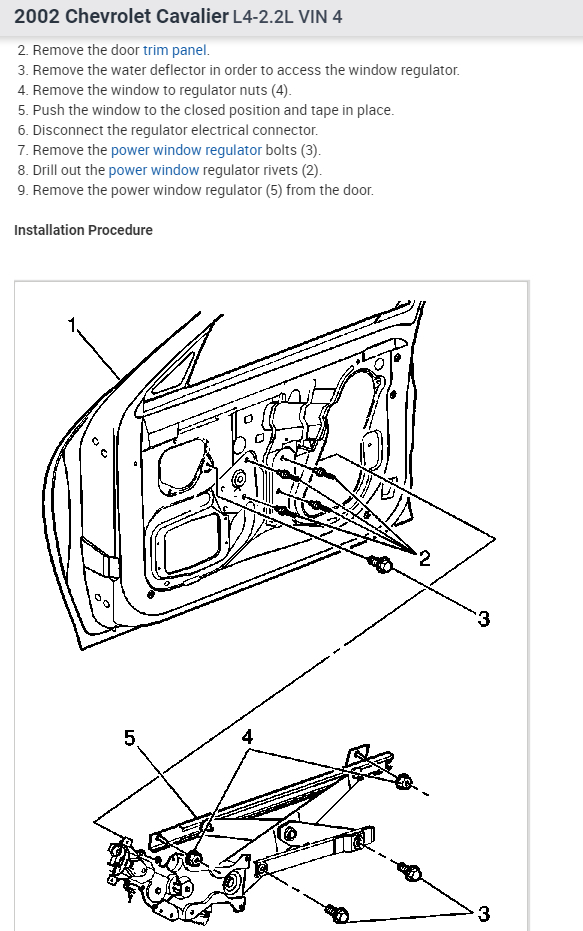 2002 Chevrolet Cavalier L4-2.2L VIN 4

2. Remove the door trim panel.
3. Remove the water deflector in order to access the window regulator.
4. Remove the window to regulator nuts (4).
5. Push the window to the closed position and tape in place.
6. Disconnect the regulator electrical connector.
7. Remove the power window regulator bolts (3).
8. Drill out the power window regulator rivets (2).
9. Remove the power window regulator (5) from the door.

Installation Procedure

1

2

3

5

4

3