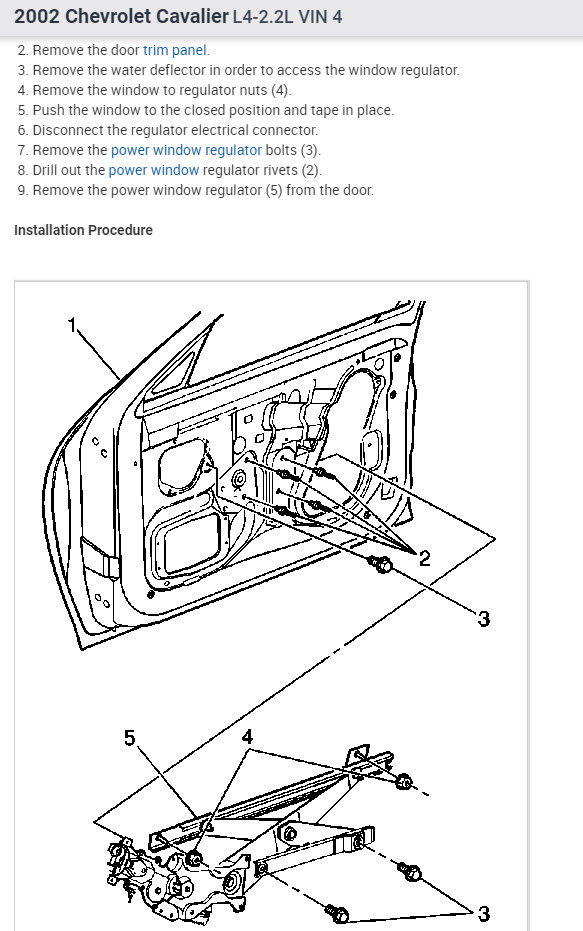 2002 Chevrolet Cavalier L4-2.2L VIN 4

2. Remove the door trim panel.
3. Remove the water deflector in order to access the window regulator.
4. Remove the window to regulator nuts (4).
5. Push the window to the closed position and tape in place.
6. Disconnect the regulator electrical connector.
7. Remove the power window regulator bolts (3).
8. Drill out the power window regulator rivets (2).
9. Remove the power window regulator (5) from the door.

Installation Procedure

1
2
3
5
4
3