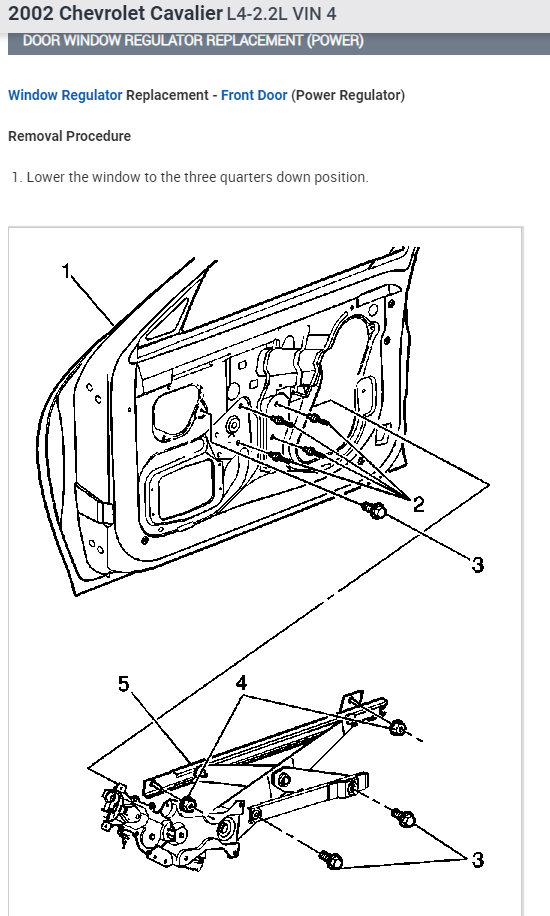 2002 Chevrolet Cavalier L4-2.2L VIN 4

DOOR WINDOW REGULATOR REPLACEMENT (POWER)

Window Regulator Replacement - Front Door (Power Regulator)

Removal Procedure

1. Lower the window to the three quarters down position.

1

2

3

5

4

3