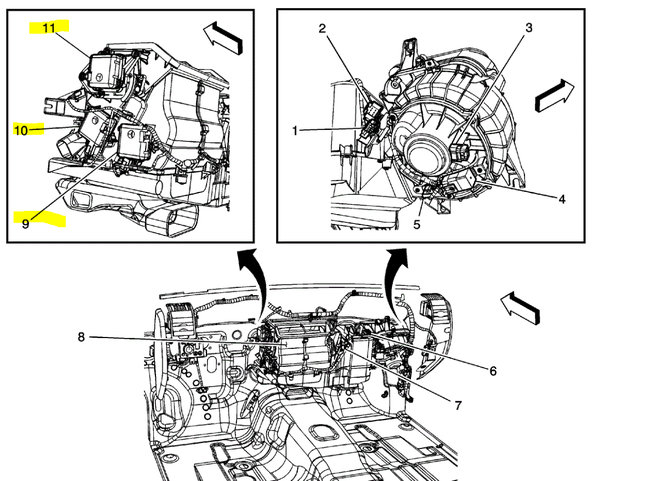 11
10
9
2
3
1
4
5
8
6
7