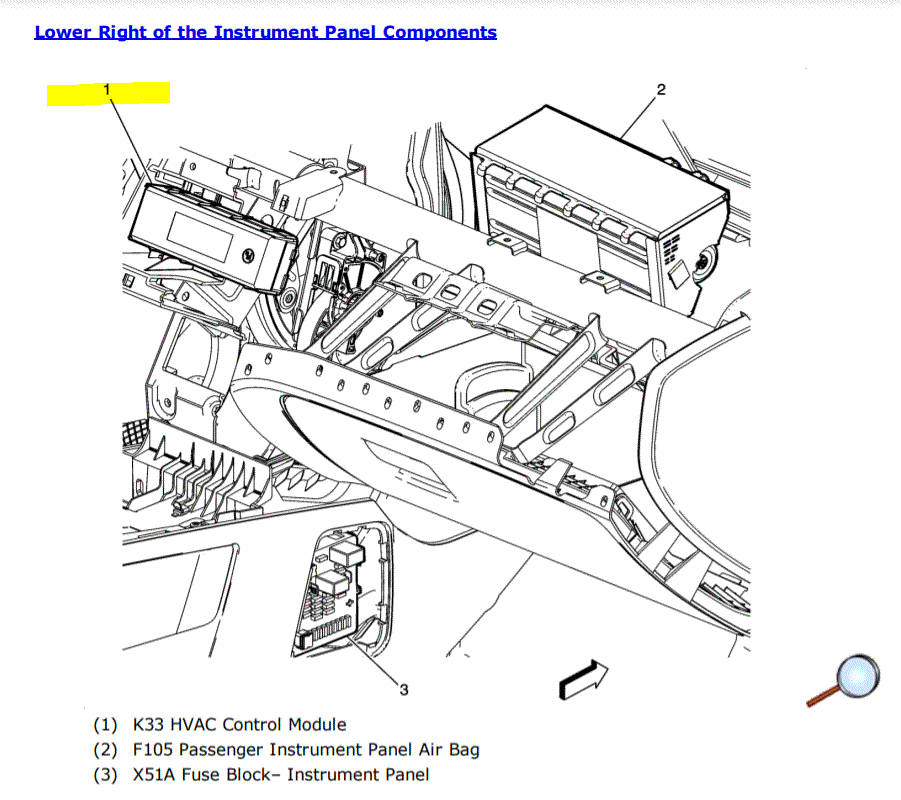 Lower Right of the Instrument Panel Components

1

2

3

(1) K33 HVAC Control Module
(2) F105 Passenger Instrument Panel Air Bag
(3) X51A Fuse Block– Instrument Panel