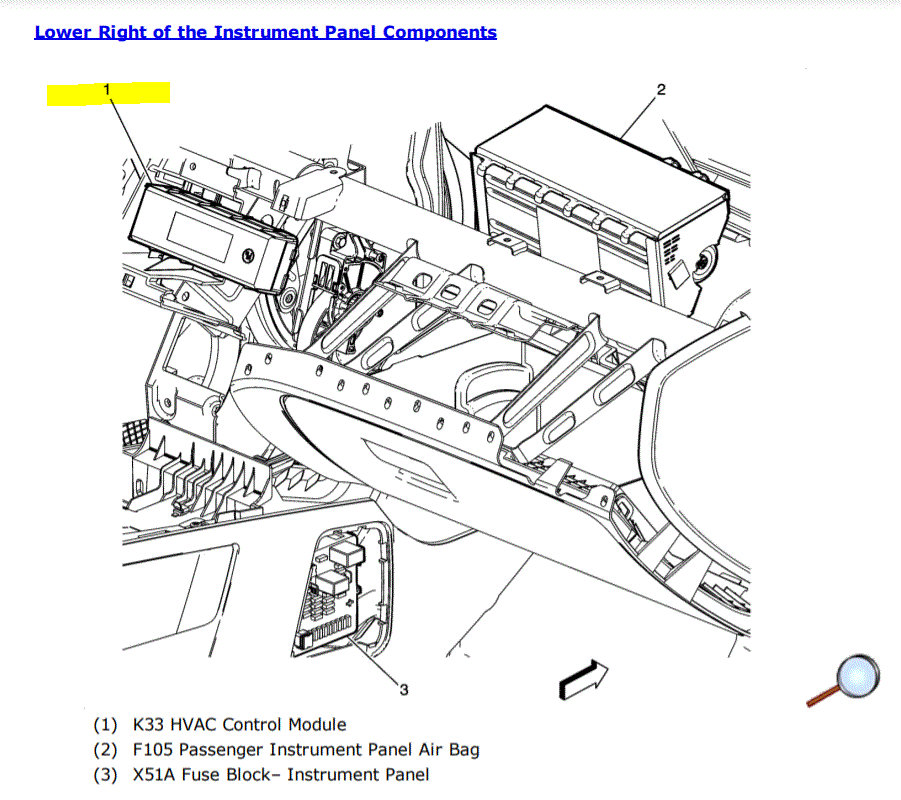 Lower Right of the Instrument Panel Components

1

2

3

(1) K33 HVAC Control Module
(2) F105 Passenger Instrument Panel Air Bag
(3) X51A Fuse Block– Instrument Panel