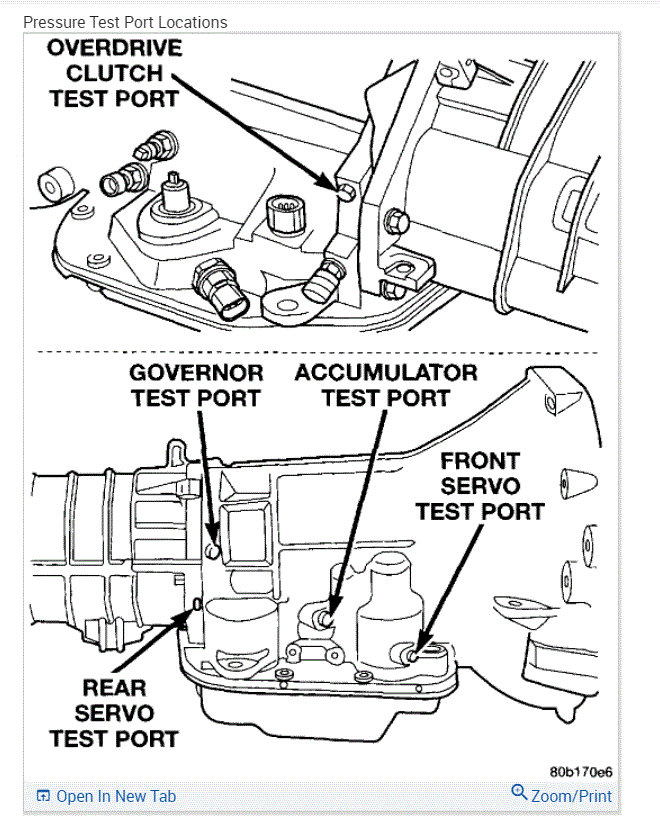 Pressure Test Port Locations

OVERDRIVE CLUTCH TEST PORT

GOVERNOR TEST PORT

ACCUMULATOR TEST PORT

FRONT SERVO TEST PORT

REAR SERVO TEST PORT

80b170e6

Open In New Tab

Zoom/Print