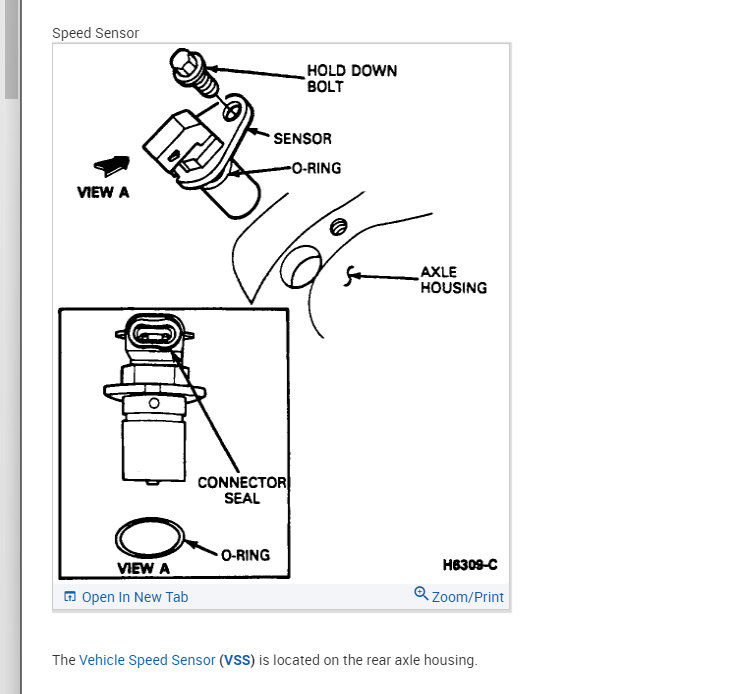 Speed Sensor

HOLD DOWN BOLT
SENSOR
O-RING
VIEW A
AXLE HOUSING
CONNECTOR SEAL
O-RING
VIEW A
H6309-C

Open In New Tab
Zoom/Print

The Vehicle Speed Sensor (VSS) is located on the rear axle housing.